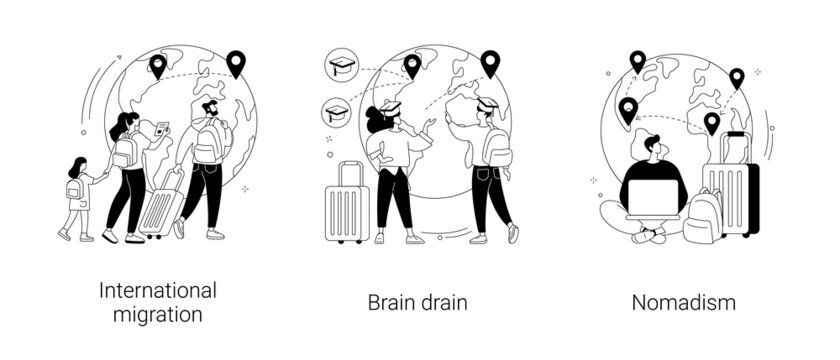 International migration

Brain drain

Nomadism