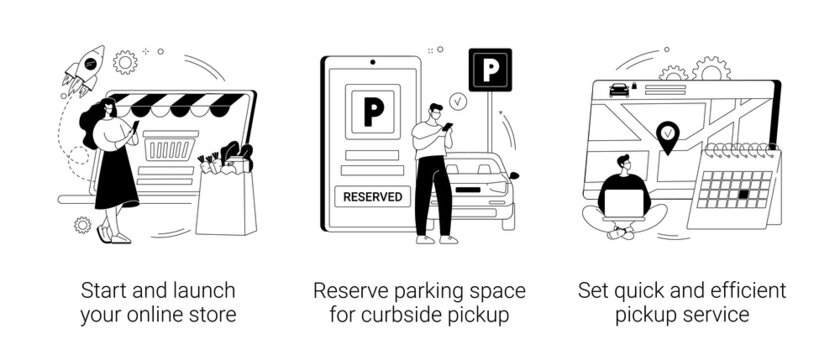 P

P

RESERVED

Start and launch your online store

Reserve parking space for curbside pickup

Set quick and efficient pickup service