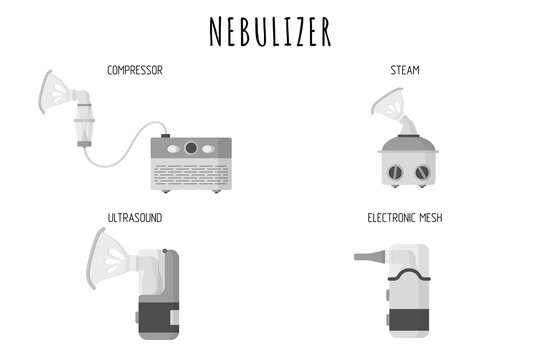 NEBULIZER

COMPRESSOR

STEAM

ULTRASOUND

ELECTRONIC MESH