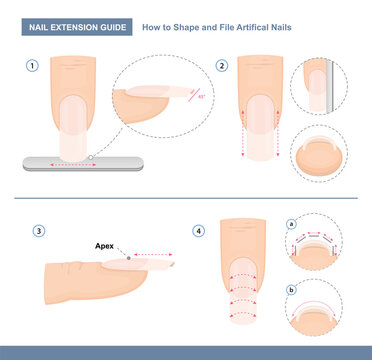 NAIL EXTENSION GUIDE How to Shape and File Artifical Nails

1

45°

2

3

Apex

4

a

b