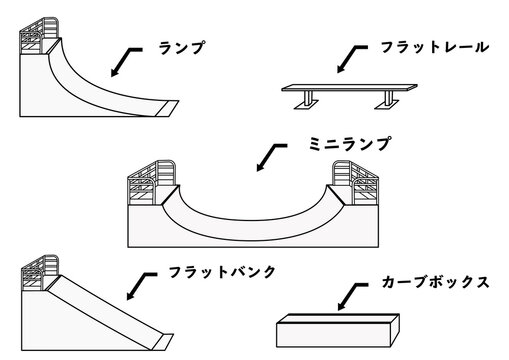 ランプ

フラットレール

ミニランプ

フラットバンク

カーブボックス