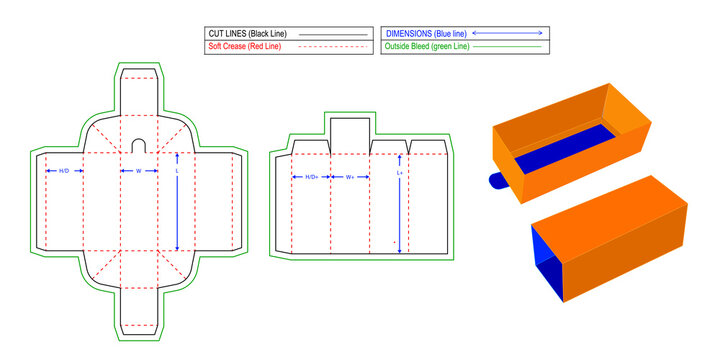 CUT LINES (Black Line)
Soft Crease (Red Line)

DIMENSIONS (Blue line)
Outside Bleed (green Line)

H/D
W
L

H/D+
W+
L+