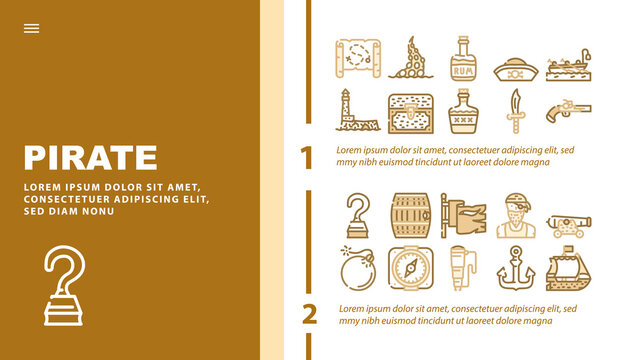 PIRATE

LOREM IPSUM DOLOR SIT AMET, CONSECTETUER ADIPISCING ELIT, SED DIAM NONU

RUM

XXX

1

Lorem ipsum dolor sit amet, consectetuer adipiscing elit, sed mmy nibh euismod tincidunt ut laoreet dolore magna

2

Lorem ipsum dolor sit amet, consectetuer adipiscing elit, sed mmy nibh euismod tincidunt ut laoreet dolore magna