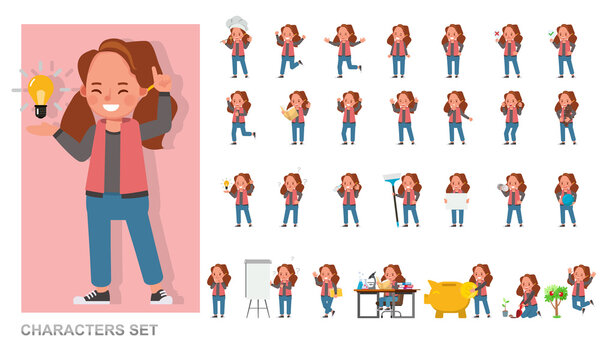 CHARACTERS SET