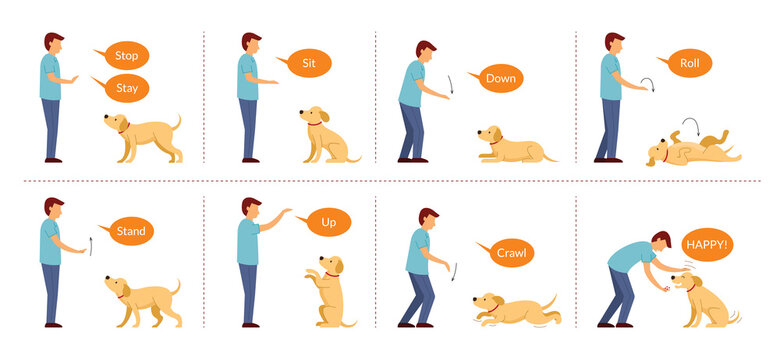 Stop
Stay

Sit

Down

Roll

Stand

Up

Crawl

HAPPY!