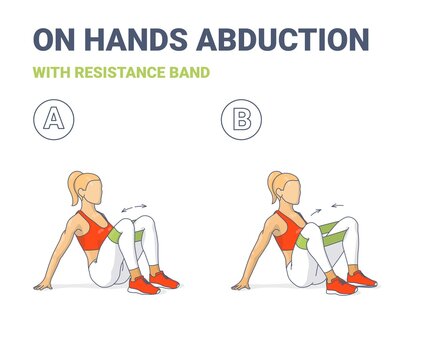 ON HANDS ABDUCTION

WITH RESISTANCE BAND

A

B