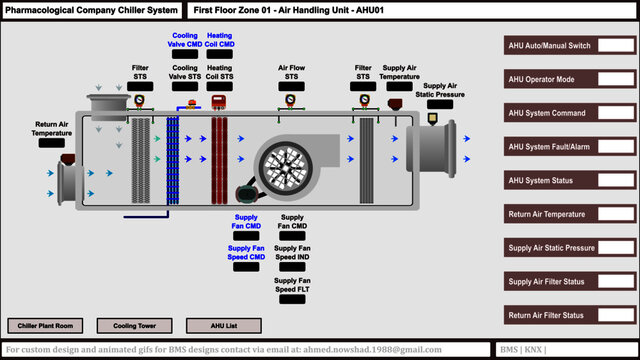 Pharmacological Company Chiller System

First Floor Zone 01 - Air Handling Unit - AHU01

Cooling Valve CMD

Heating Coil CMD

Filter STS

Cooling Valve STS

Heating Coil STS

Air Flow STS

Filter STS

Supply Air Temperature

Supply Air Static Pressure

Return Air Temperature

Supply Fan CMD

Supply Fan CMD

Supply Fan Speed CMD

Supply Fan Speed IND

Supply Fan Speed FLT

AHU Auto/Manual Switch

AHU Operator Mode

AHU System Command

AHU System Fault/Alarm

AHU System Status

Return Air Temperature

Supply Air Static Pressure

Supply Air Filter Status

Return Air Filter Status

Chiller Plant Room

Cooling Tower

AHU List

For custom design and animated gifs for BMS designs contact via email at: ahmed.nowshad.1988@gmail.com

BMS | KNX |