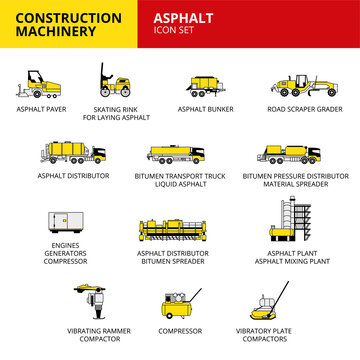 CONSTRUCTION MACHINERY

ASPHALT
ICON SET

ASPHALT PAVER

SKATING RINK FOR LAYING ASPHALT

ASPHALT BUNKER

ROAD SCRAPER GRADER

ASPHALT DISTRIBUTOR

BITUMEN TRANSPORT TRUCK LIQUID ASPHALT

BITUMEN PRESSURE DISTRIBUTOR MATERIAL SPREADER

ENGINES GENERATORS COMPRESSOR

ASPHALT DISTRIBUTOR BITUMEN SPREADER

ASPHALT PLANT ASPHALT MIXING PLANT

VIBRATING RAMMER COMPACTOR

COMPRESSOR

VIBRATORY PLATE COMPACTORS