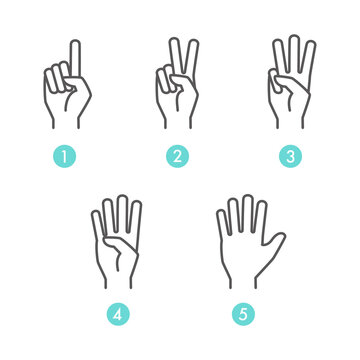 1

2

3

4

5