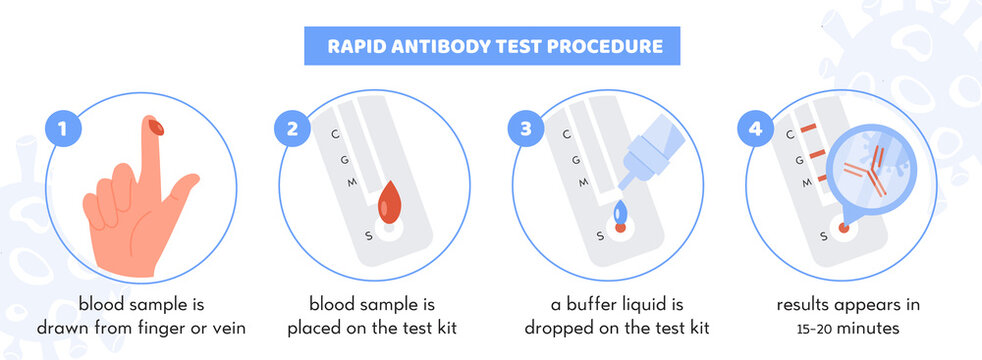 RAPID ANTIBODY TEST PROCEDURE

1

blood sample is drawn from finger or vein

2

C
G
M
S

blood sample is placed on the test kit

3

C
G
M
S

a buffer liquid is dropped on the test kit

4

C
G
M
S

results appears in 15-20 minutes