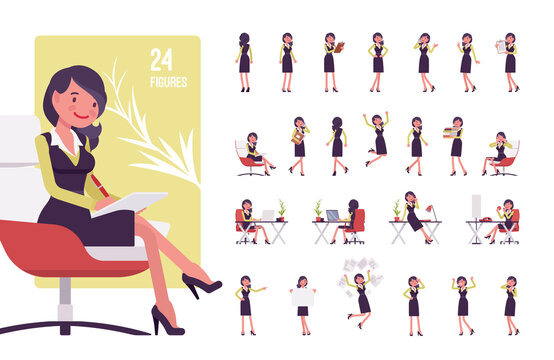 24
FIGURES