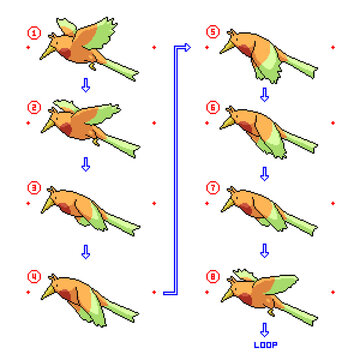 1
2
3
4
5
6
7
8
LOOP