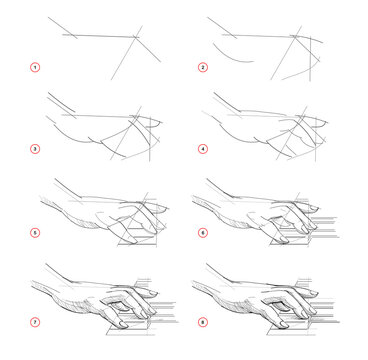 1
2
3
4
5
6
7
8