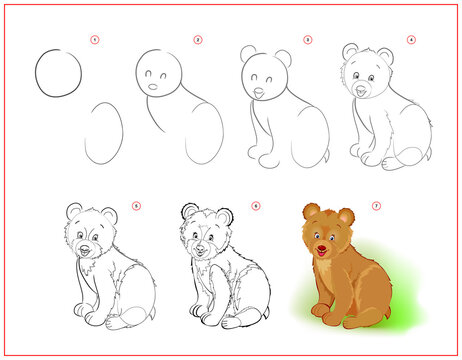 1

2

3

4

5

6

7