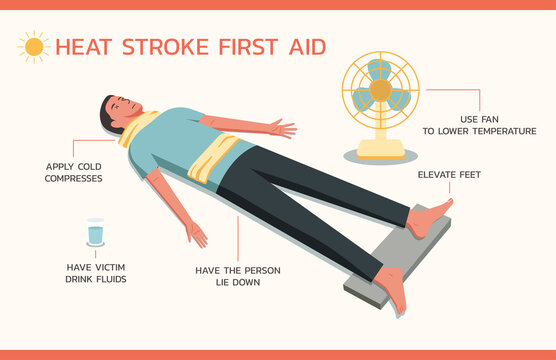 HEAT STROKE FIRST AID

USE FAN
TO LOWER TEMPERATURE

APPLY COLD
COMPRESSES

ELEVATE FEET

HAVE VICTIM
DRINK FLUIDS

HAVE THE PERSON
LIE DOWN