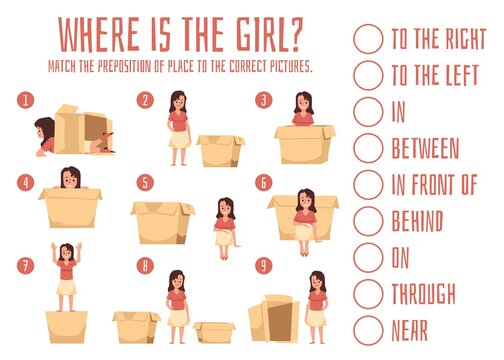 WHERE IS THE GIRL?

MATCH THE PREPOSITION OF PLACE TO THE CORRECT PICTURES.

1

2

3

4

5

6

7

8

9

TO THE RIGHT

TO THE LEFT

IN

BETWEEN

IN FRONT OF

BEHIND

ON

THROUGH

NEAR