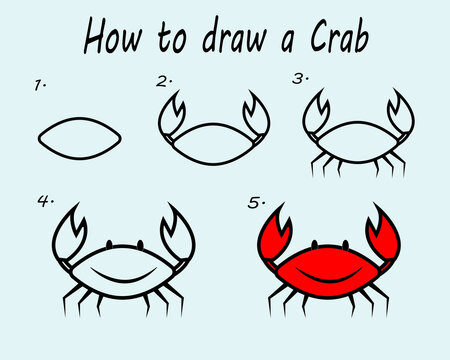 How to draw a Crab

1.

2.

3.

4.

5.