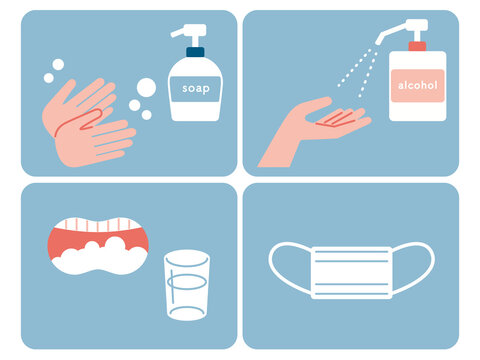 soap

alcohol