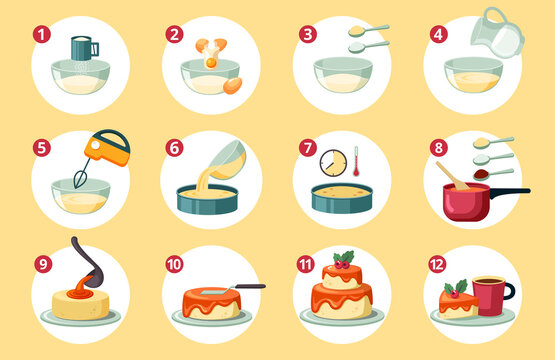 1
2
3
4
5
6
7
8
9
10
11
12