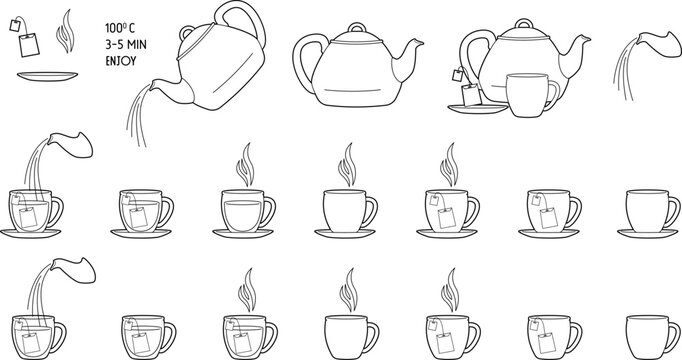 100° C
3-5 MIN
ENJOY