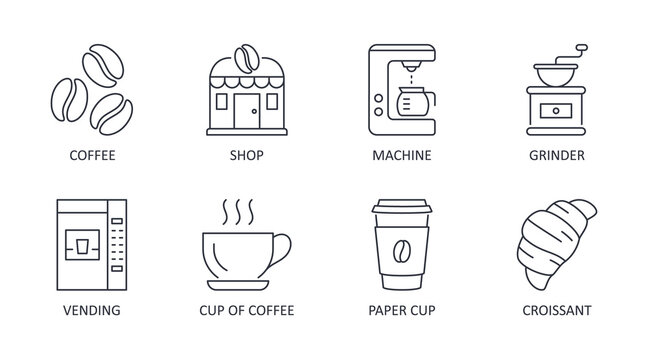 COFFEE

SHOP

MACHINE

GRINDER

VENDING

CUP OF COFFEE

PAPER CUP

CROISSANT