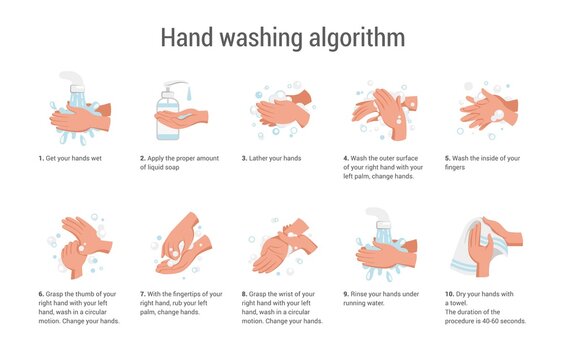 Hand washing algorithm

1. Get your hands wet

2. Apply the proper amount of liquid soap

3. Lather your hands

4. Wash the outer surface of your right hand with your left palm, change hands.

5. Wash the inside of your fingers

6. Grasp the thumb of your right hand with your left hand, wash in a circular motion. Change your hands.

7. With the fingertips of your right hand, rub your left palm, change hands.

8. Grasp the wrist of your right hand with your left hand, wash in a circular motion. Change your hands.

9. Rinse your hands under running water.

10. Dry your hands with a towel.
The duration of the procedure is 40-60 seconds.