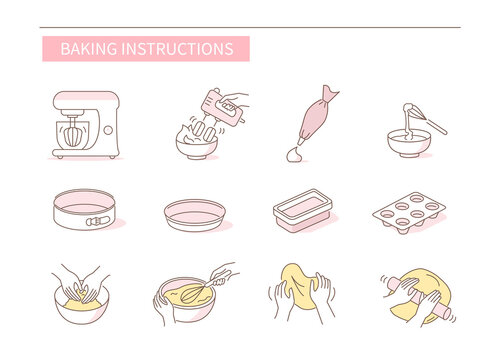 BAKING INSTRUCTIONS