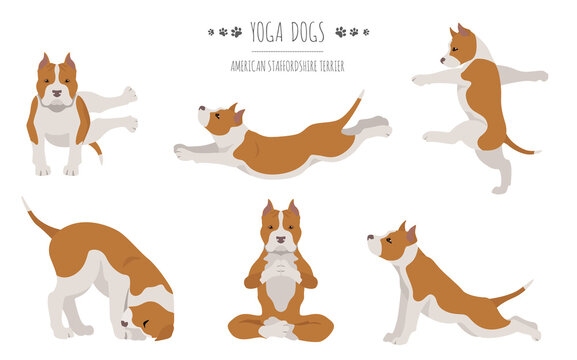 YOGA DOGS

AMERICAN STAFFORDSHIRE TERRIER