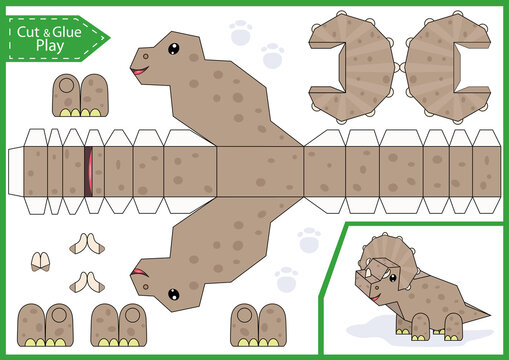 Cut & Glue
Play