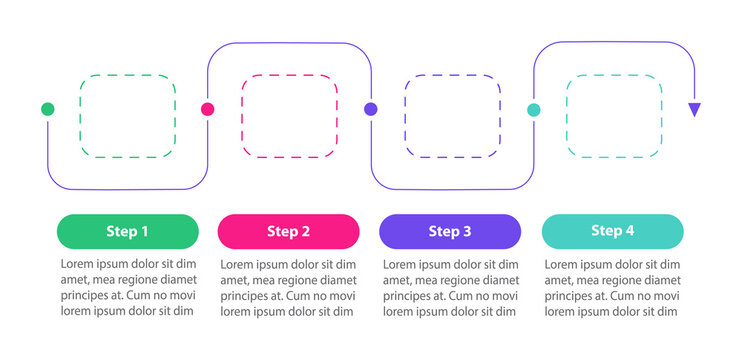 Step 1

Lorem ipsum dolor sit dim amet, mea regione diamet principes at. Cum no movi lorem ipsum dolor sit dim

Step 2

Lorem ipsum dolor sit dim amet, mea regione diamet principes at. Cum no movi lorem ipsum dolor sit dim

Step 3

Lorem ipsum dolor sit dim amet, mea regione diamet principes at. Cum no movi lorem ipsum dolor sit dim

Step 4

Lorem ipsum dolor sit dim amet, mea regione diamet principes at. Cum no movi lorem ipsum dolor sit dim