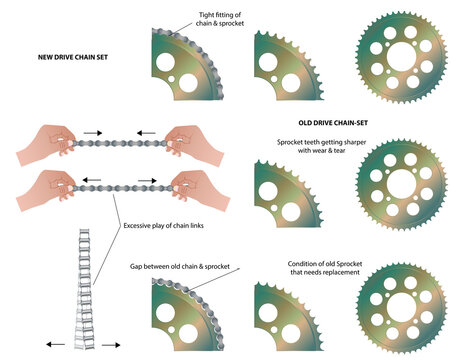 Tight fitting of chain & sprocket

NEW DRIVE CHAIN SET

OLD DRIVE CHAIN-SET

Sprocket teeth getting sharper with wear & tear

Excessive play of chain links

Gap between old chain & sprocket

Condition of old Sprocket that needs replacement