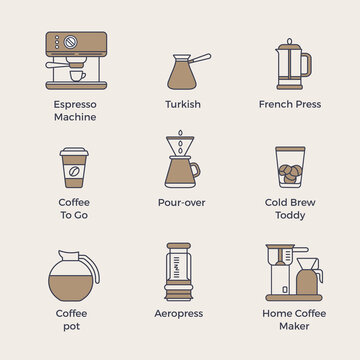 Espresso Machine

Turkish

French Press

Coffee To Go

Pour-over

Cold Brew Toddy

Coffee pot

Aeropress

Home Coffee Maker