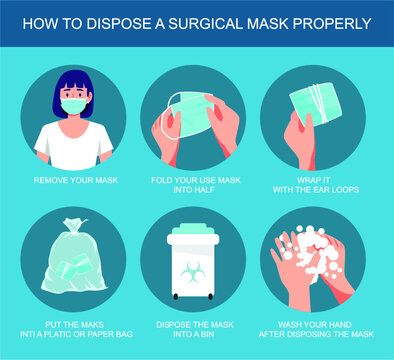 HOW TO DISPOSE A SURGICAL MASK PROPERLY

REMOVE YOUR MASK

FOLD YOUR USE MASK INTO HALF

WRAP IT WITH THE EAR LOOPS

PUT THE MAKS INTI A PLATIC OR PAPER BAG

DISPOSE THE MASK INTO A BIN

WASH YOUR HAND AFTER DISPOSING THE MASK