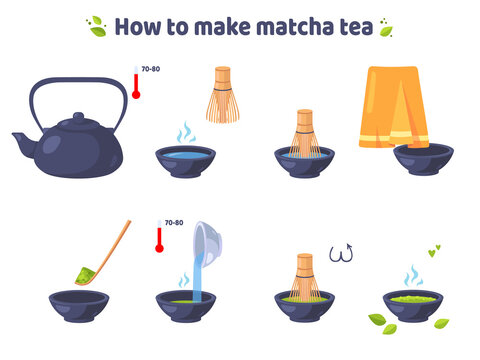 How to make matcha tea

70-80

70-80