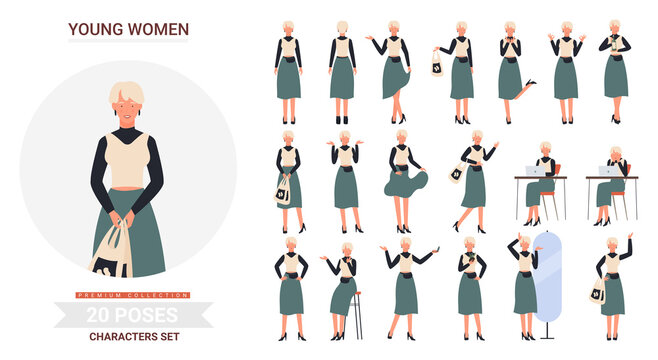 YOUNG WOMEN

PREMIUM COLLECTION

20 POSES

CHARACTERS SET