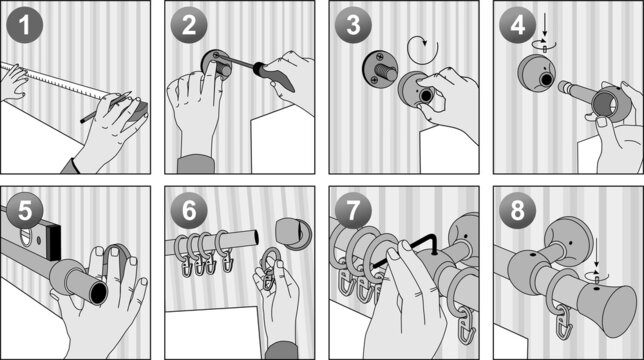 1
2
3
4
5
6
7
8