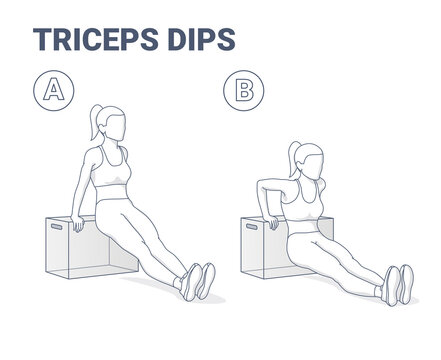 TRICEPS DIPS

A

B