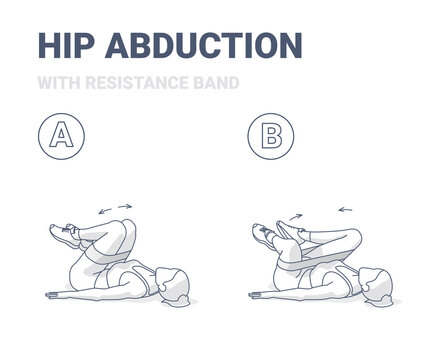 HIP ABDUCTION

WITH RESISTANCE BAND

A

B