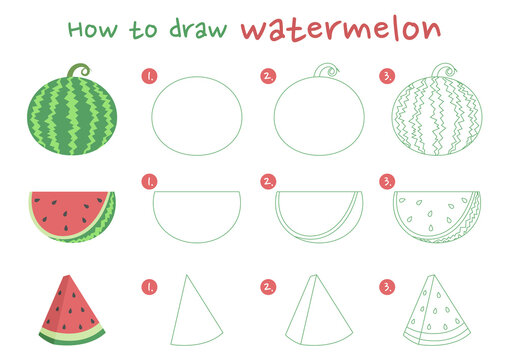 How to draw watermelon

1.

2.

3.

1.

2.

3.

1.

2.

3.