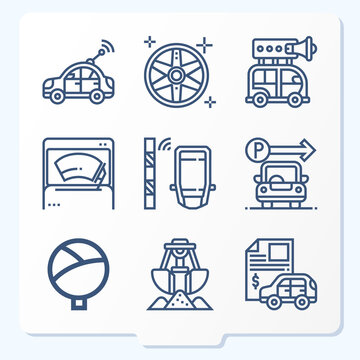 P

$