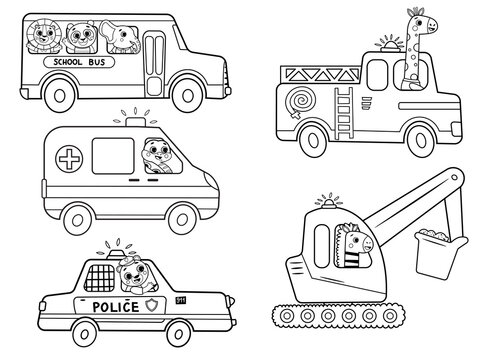 SCHOOL BUS

POLICE

911