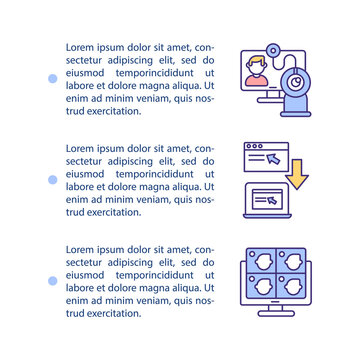 Lorem ipsum dolor sit amet, consectetur adipiscing elit, sed do eiusmod temporincididunt ut labore et dolore magna aliqua. Ut enim ad minim veniam, quis nostrud exercitation.

Lorem ipsum dolor sit amet, consectetur adipiscing elit, sed do eiusmod temporincididunt ut labore et dolore magna aliqua. Ut enim ad minim veniam, quis nostrud exercitation.

Lorem ipsum dolor sit amet, consectetur adipiscing elit, sed do eiusmod temporincididunt ut labore et dolore magna aliqua. Ut enim ad minim veniam, quis nostrud exercitation.