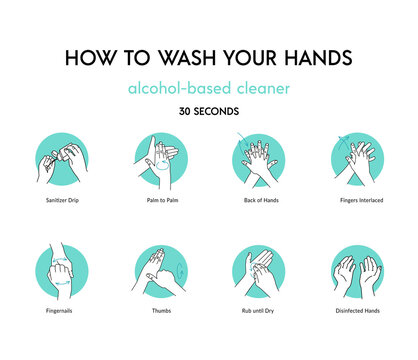 HOW TO WASH YOUR HANDS

alcohol-based cleaner

30 SECONDS

Sanitizer Drip

Palm to Palm

Back of Hands

Fingers Interlaced

Fingernails

Thumbs

Rub until Dry

Disinfected Hands