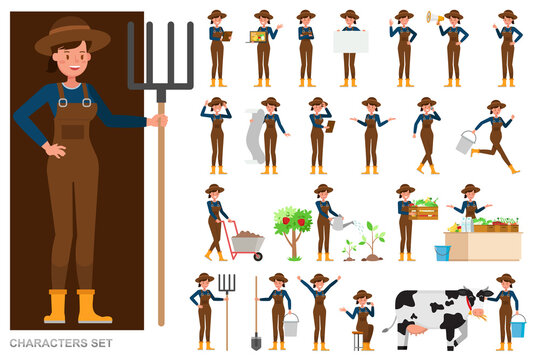 CHARACTERS SET