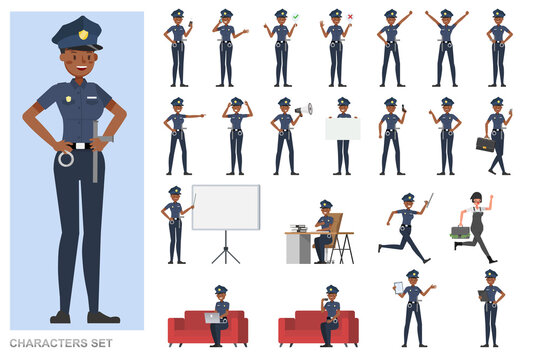 CHARACTERS SET