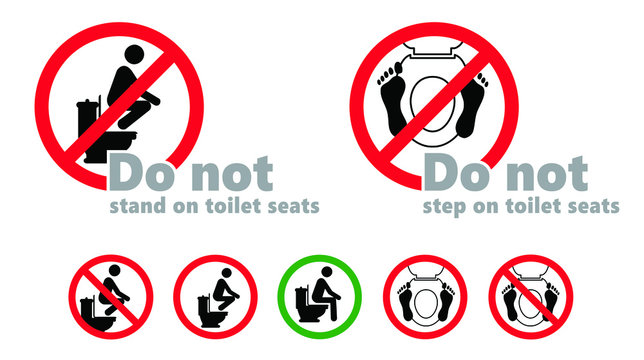 Do not
stand on toilet seats

Do not
step on toilet seats