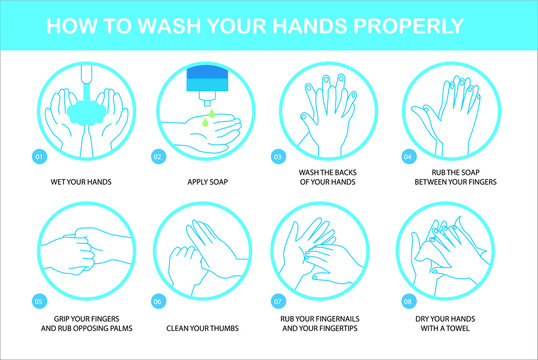 HOW TO WASH YOUR HANDS PROPERLY

01
WET YOUR HANDS

02
APPLY SOAP

03
WASH THE BACKS OF YOUR HANDS

04
RUB THE SOAP BETWEEN YOUR FINGERS

05
GRIP YOUR FINGERS AND RUB OPPOSING PALMS

06
CLEAN YOUR THUMBS

07
RUB YOUR FINGERNAILS AND YOUR FINGERTIPS

08
DRY YOUR HANDS WITH A TOWEL