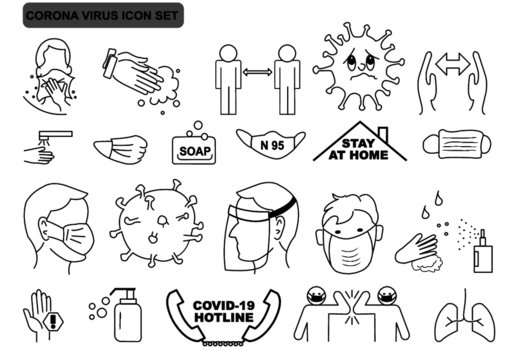 CORONA VIRUS ICON SET

SOAP

N 95

STAY AT HOME

COVID-19 HOTLINE