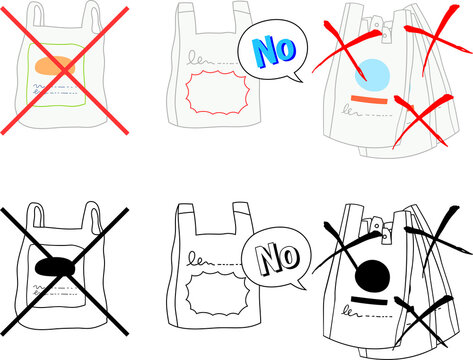 No

No