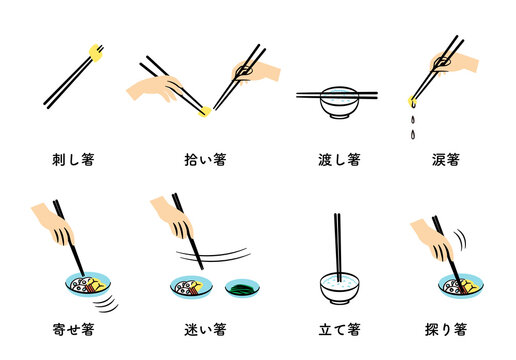 刺し箸

拾い箸

渡し箸

涙箸

寄せ箸

迷い箸

立て箸

探り箸